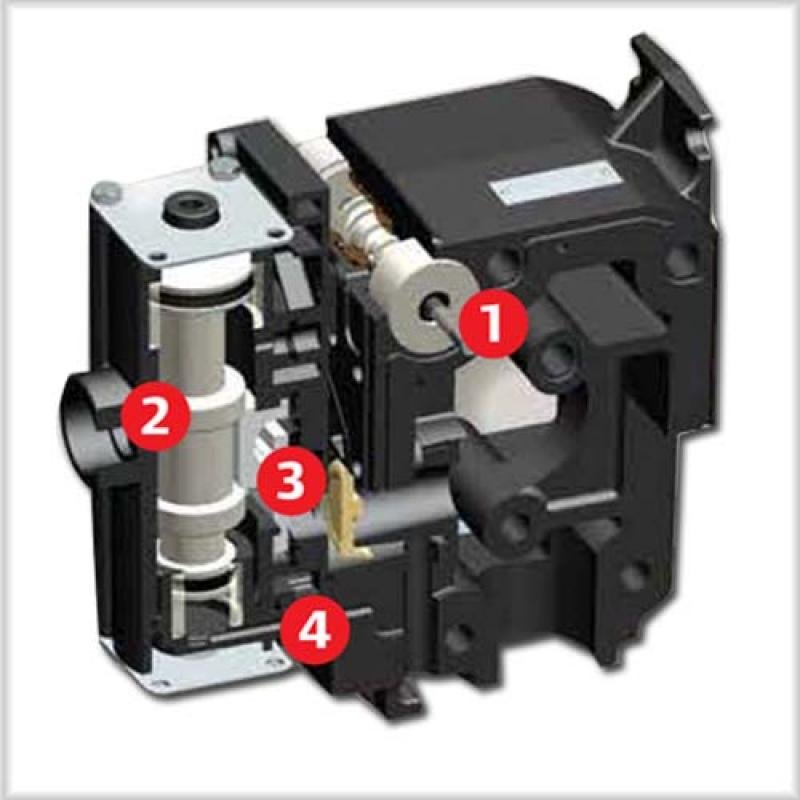 1
2
3
4